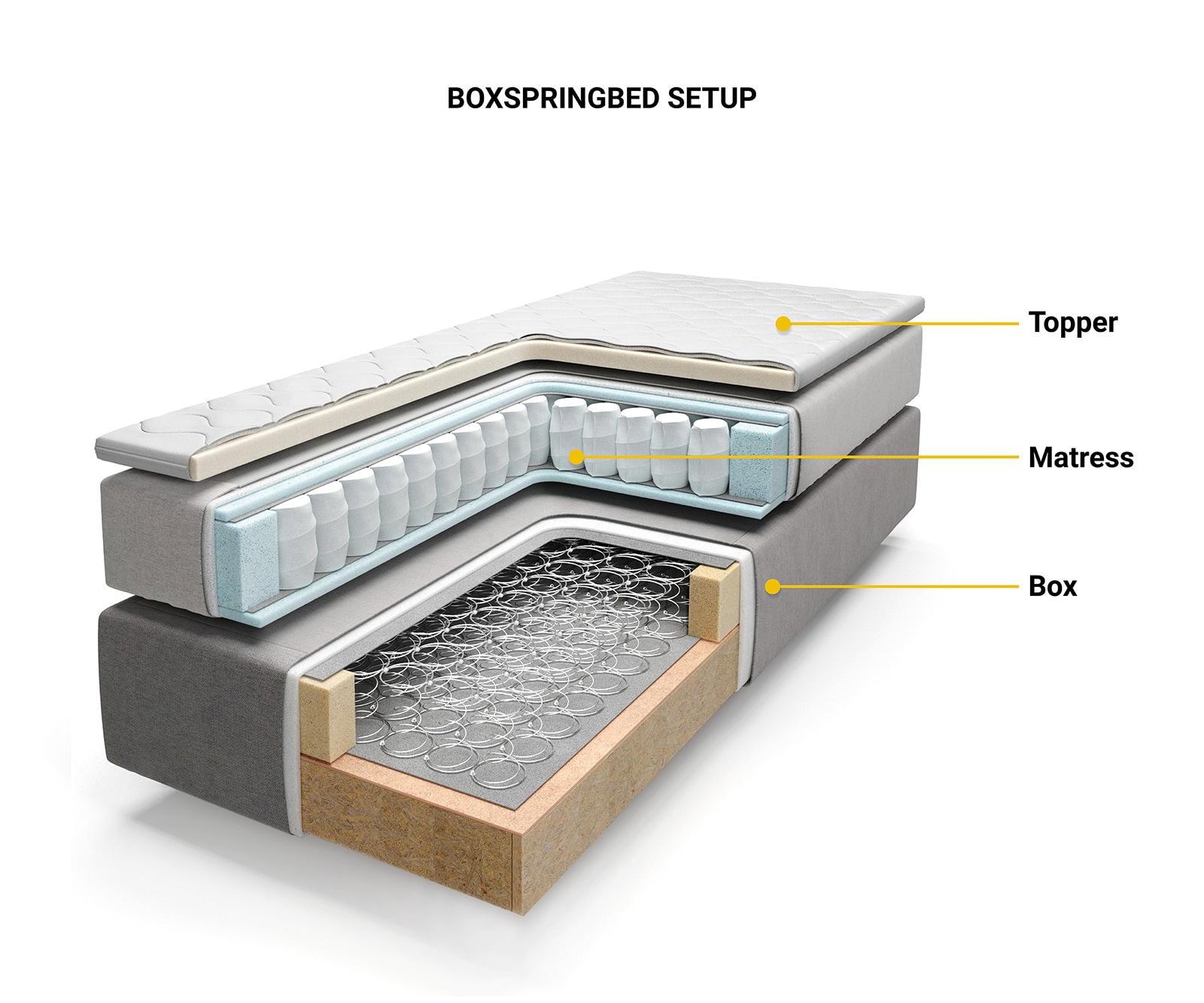 BOXSPRINGBED SETUP

Topper

Matress

Box